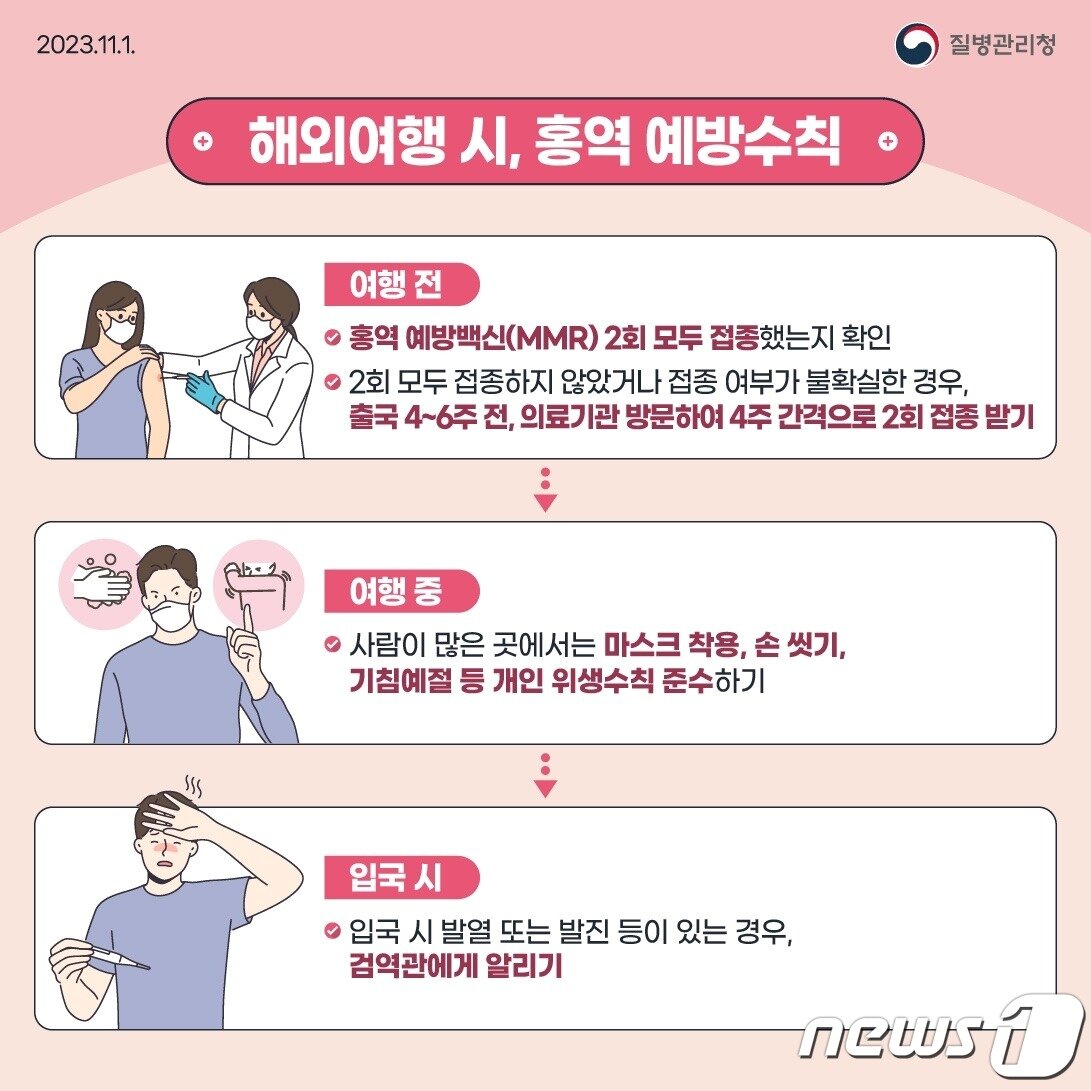 2023.11.1.

질병관리청

해외여행 시, 홍역 예방수칙

여행 전

홍역 예방백신(MMR) 2회 모두 접종했는지 확인

2회 모두 접종하지 않았거나 접종 여부가 불확실한 경우, 출국 4~6주 전, 의료기관 방문하여 4주 간격으로 2회 접종 받기

여행 중

사람이 많은 곳에서는 마스크 착용, 손 씻기, 기침예절 등 개인 위생수칙 준수하기

입국 시

입국 시 발열 또는 발진 등이 있는 경우, 검역관에게 알리기

news1