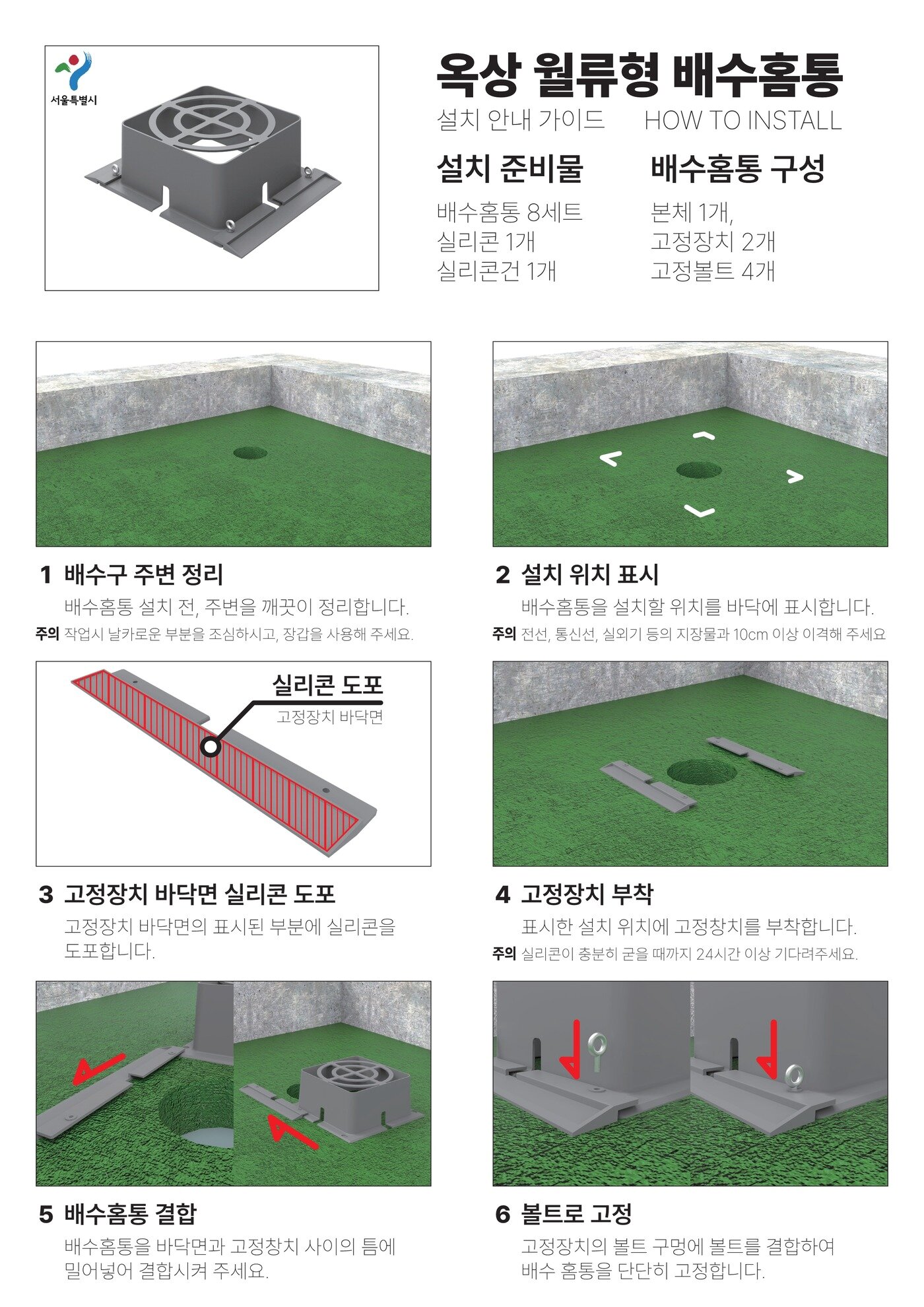 서울특별시

옥상 월류형 배수홈통
설치 안내 가이드 HOW TO INSTALL

설치 준비물
배수홈통 8세트
실리콘 1개
실리콘건 1개

배수홈통 구성
본체 1개,
고정장치 2개
고정볼트 4개

1 배수구 주변 정리
배수홈통 설치 전, 주변을 깨끗이 정리합니다.
주의 작업시 날카로운 부분을 조심하시고, 장갑을 사용해 주세요.

2 설치 위치 표시
배수홈통을 설치할 위치를 바닥에 표시합니다.
주의 전선, 통신선, 실외기 등의 지장물과 10cm 이상 이격해 주세요

실리콘 도포
고정장치 바닥면

3 고정장치 바닥면 실리콘 도포
고정장치 바닥면의 표시된 부분에 실리콘을 도포합니다.

4 고정장치 부착
표시한 설치 위치에 고정창치를 부착합니다.
주의 실리콘이 충분히 굳을 때까지 24시간 이상 기다려주세요.

5 배수홈통 결합
배수홈통을 바닥면과 고정창치 사이의 틈에 밀어넣어 결합시켜 주세요.

6 볼트로 고정
고정장치의 볼트 구멍에 볼트를 결합하여 배수 홈통을 단단히 고정합니다.