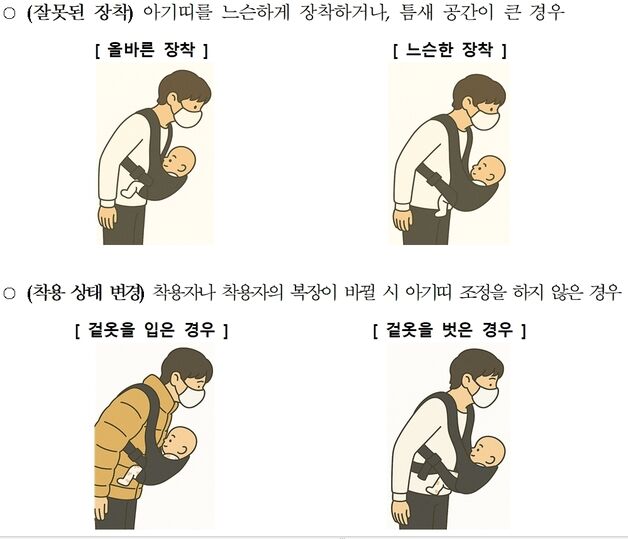 ○ (잘못된 장착) 아기띠를 느슨하게 장착하거나, 틈새 공간이 큰 경우

[ 올바른 장착 ]

[ 느슨한 장착 ]

○ (착용 상태 변경) 착용자나 착용자의 복장이 바뀔 시 아기띠 조정을 하지 않은 경우

[ 겉옷을 입은 경우 ]

[ 겉옷을 벗은 경우 ]